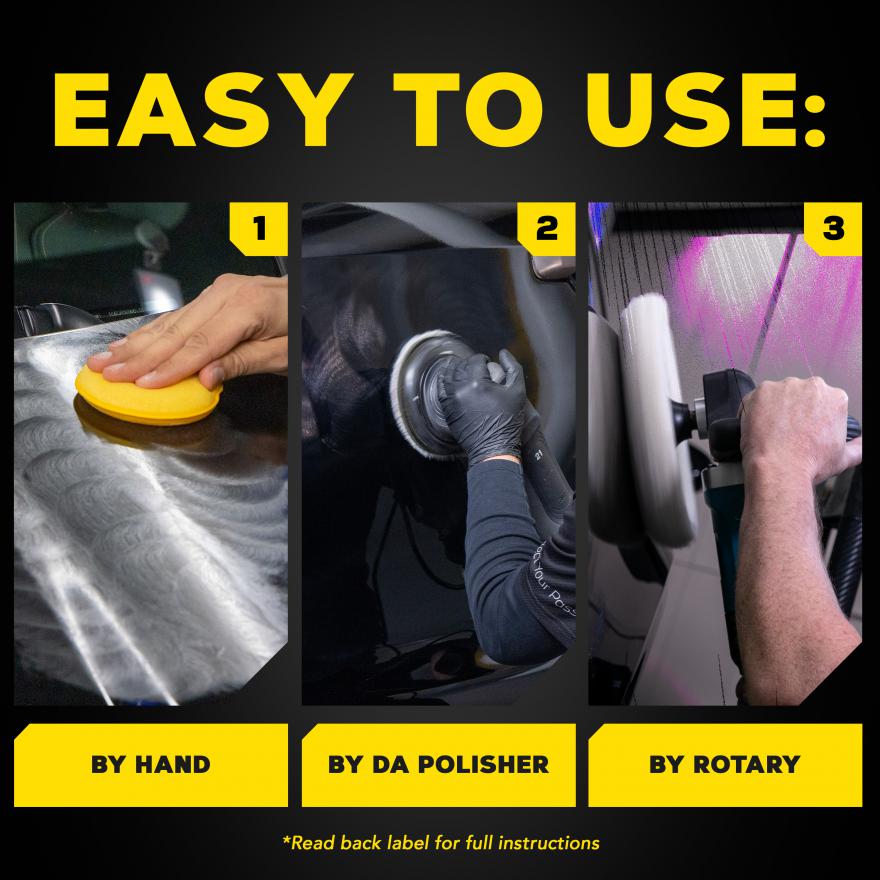 EASY TO USE:

1

2

3

BY HAND

BY DA POLISHER

BY ROTARY

*Read back label for full instructions